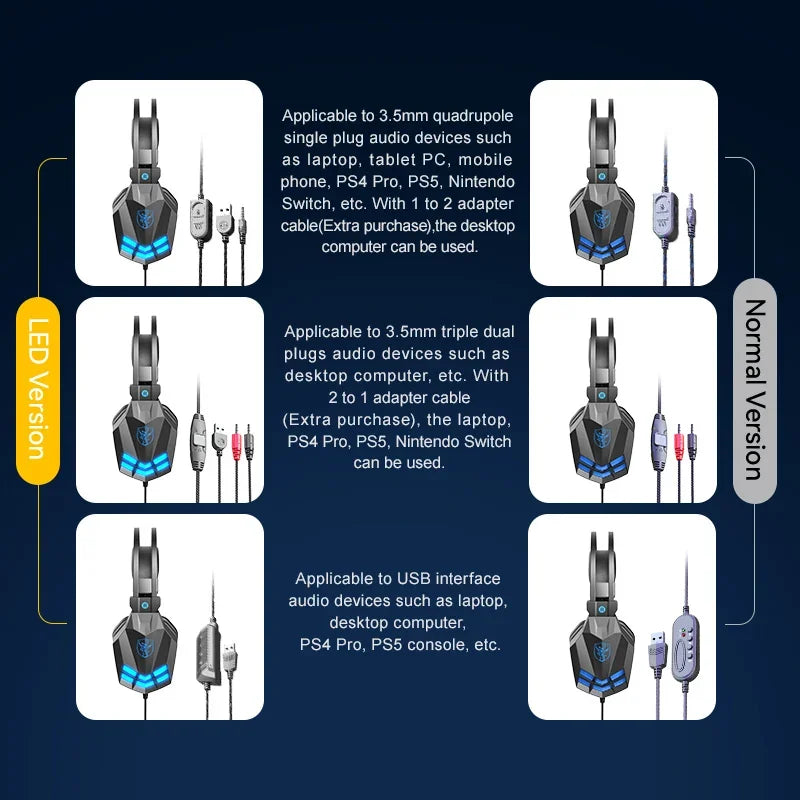 LED Version

Applicable to 3.5mm quadrupole single plug audio devices such as laptop, tablet PC, mobile phone, PS4 Pro, PS5, Nintendo Switch, etc. With 1 to 2 adapter cable(Extra purchase),the desktop computer can be used.

Applicable to 3.5mm triple dual plugs audio devices such as desktop computer, etc. With 2 to 1 adapter cable (Extra purchase), the laptop, PS4 Pro, PS5, Nintendo Switch can be used.

Applicable to USB interface audio devices such as laptop, desktop computer, PS4 Pro, PS5 console, etc.

Normal Version